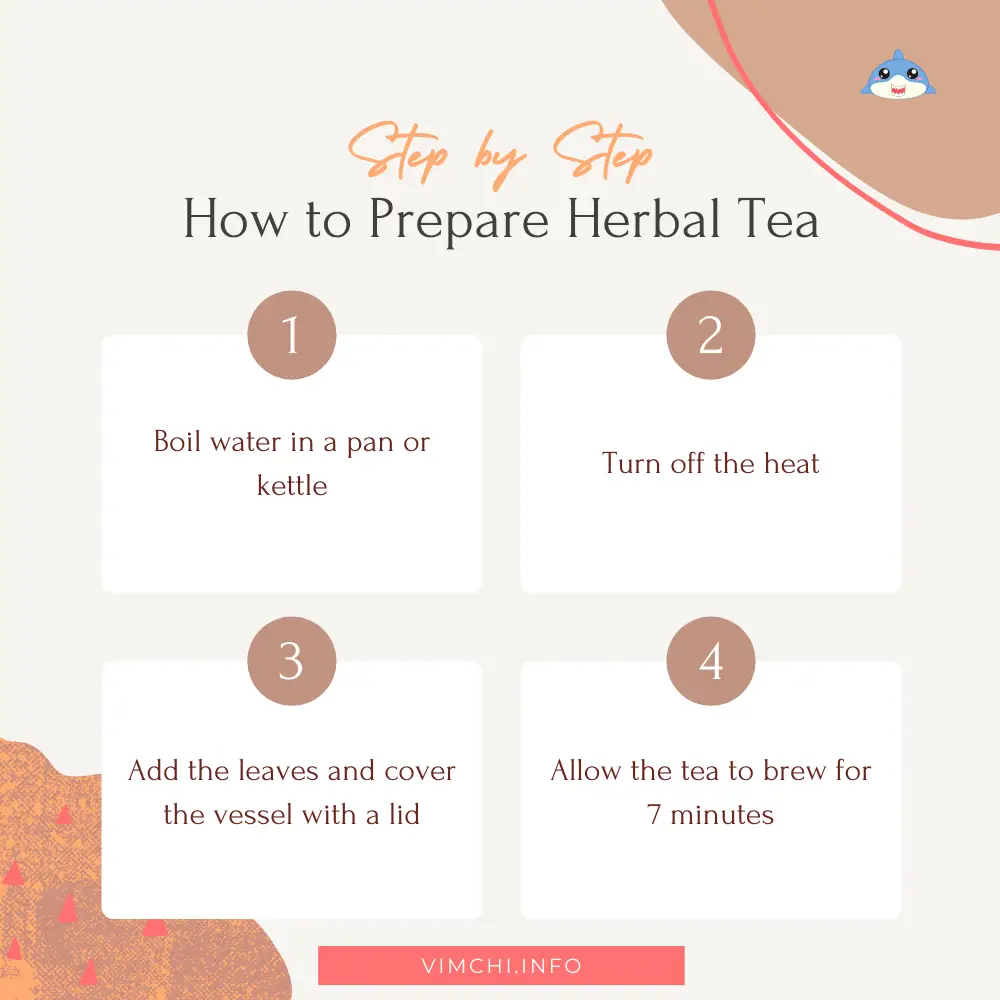 Step by Step
How to Prepare Herbal Tea

1
Boil water in a pan or kettle

2
Turn off the heat

3
Add the leaves and cover the vessel with a lid

4
Allow the tea to brew for 7 minutes

VIMCHI.INFO