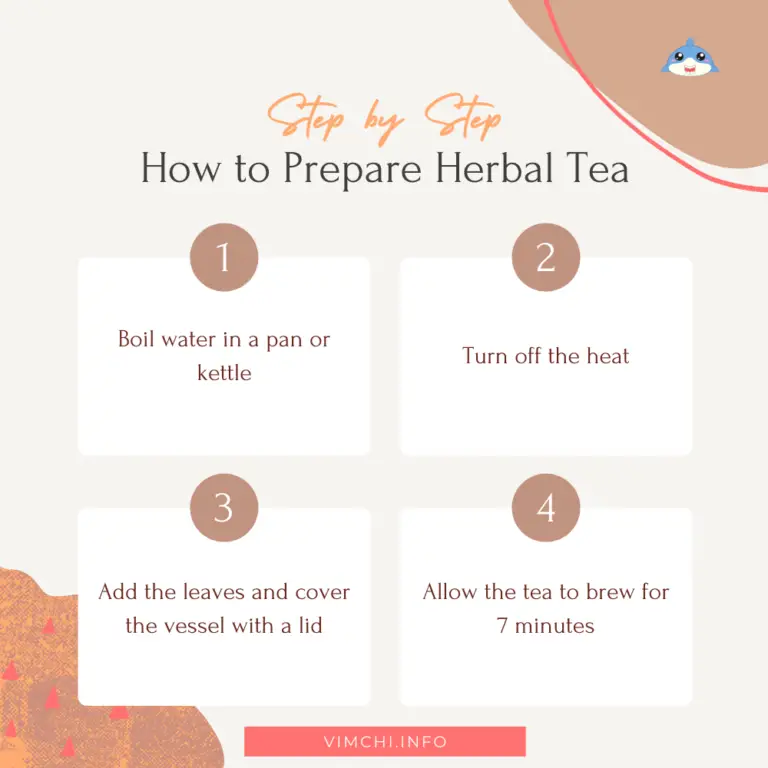 Step by Step
How to Prepare Herbal Tea

1
Boil water in a pan or kettle

2
Turn off the heat

3
Add the leaves and cover the vessel with a lid

4
Allow the tea to brew for 7 minutes

VIMCHI.INFO